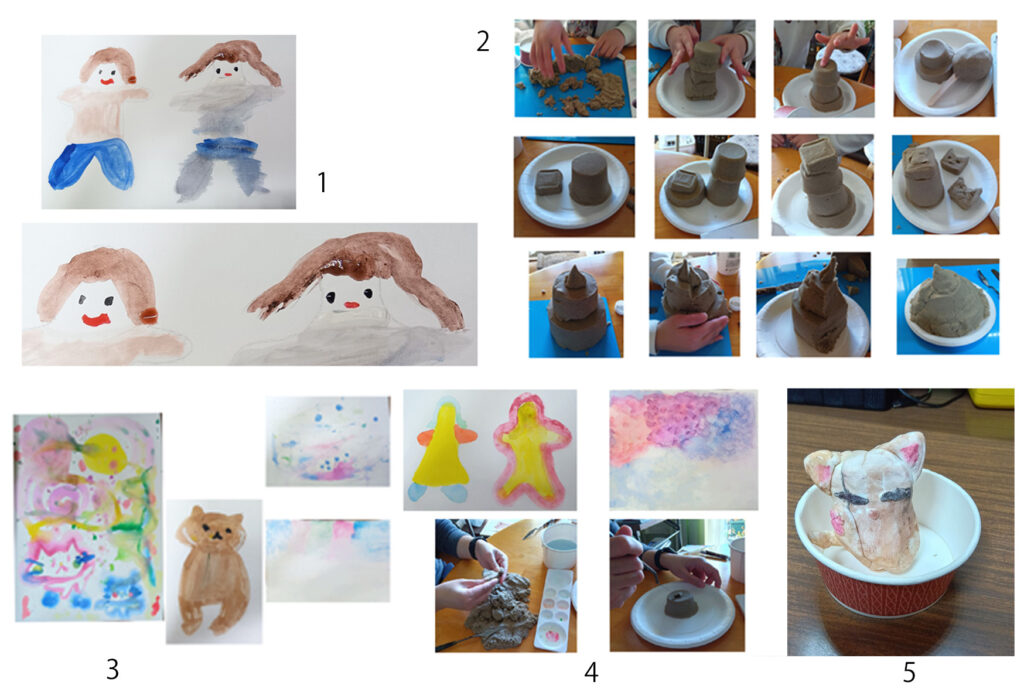 1

2

3

4

5