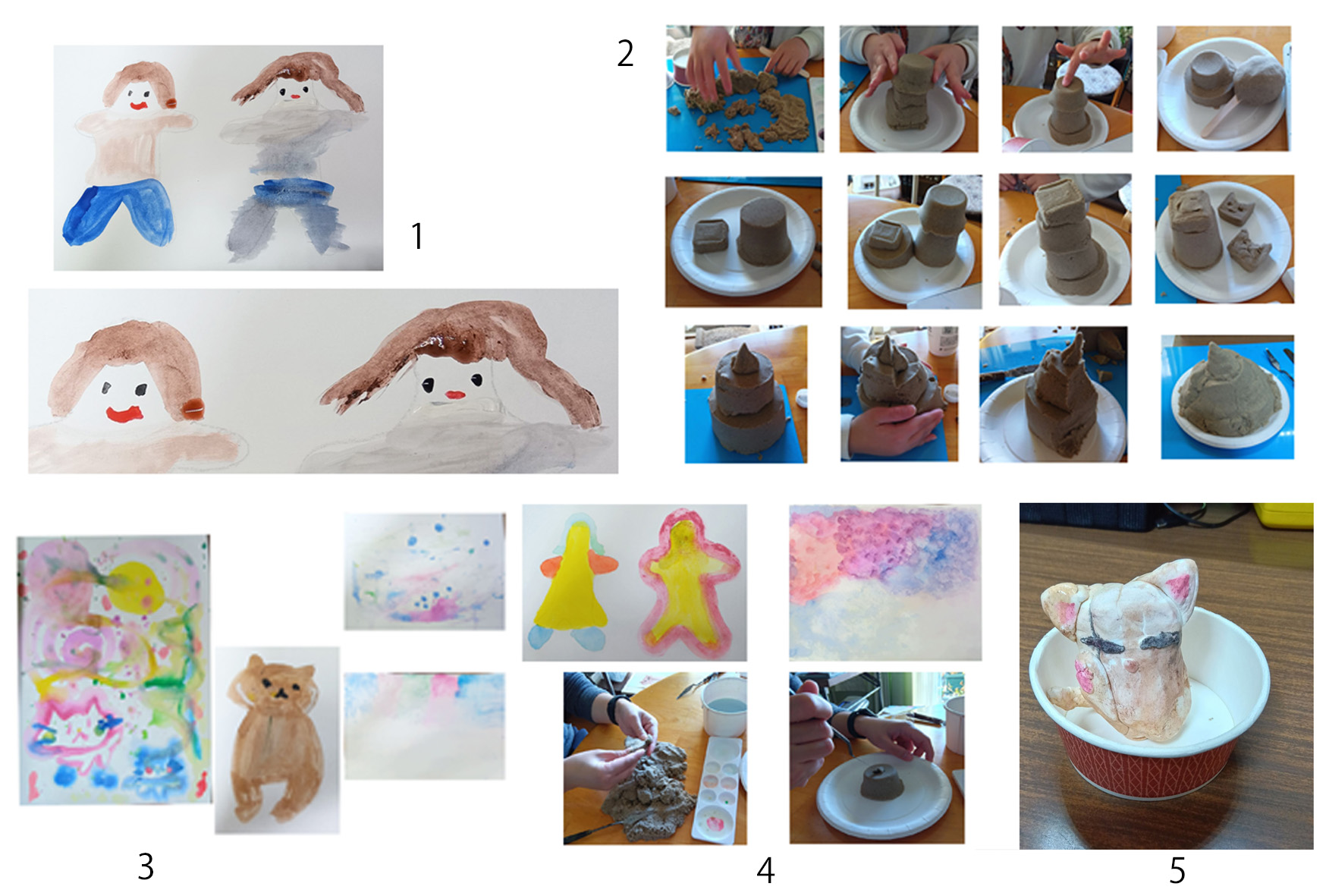 2

1

3

4

5