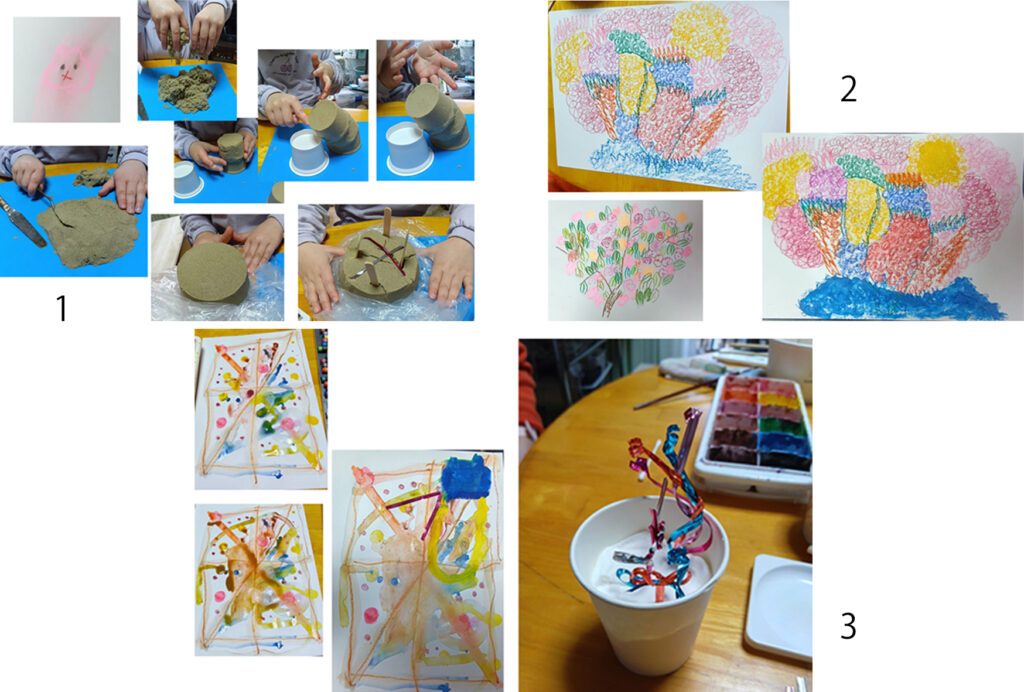 1

2

3