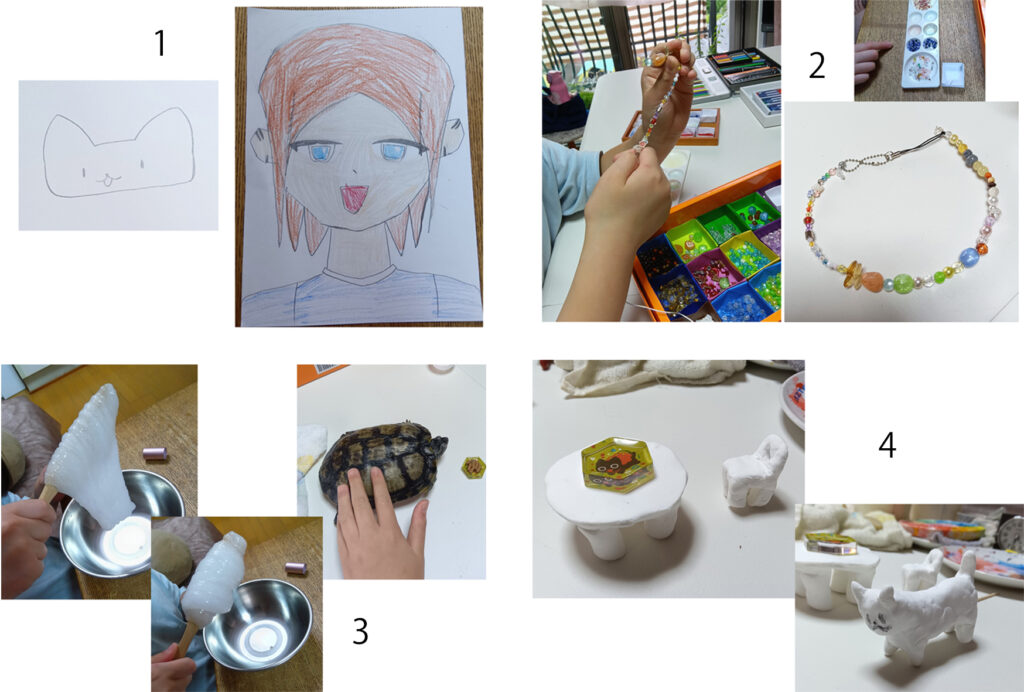 1

2

3

4